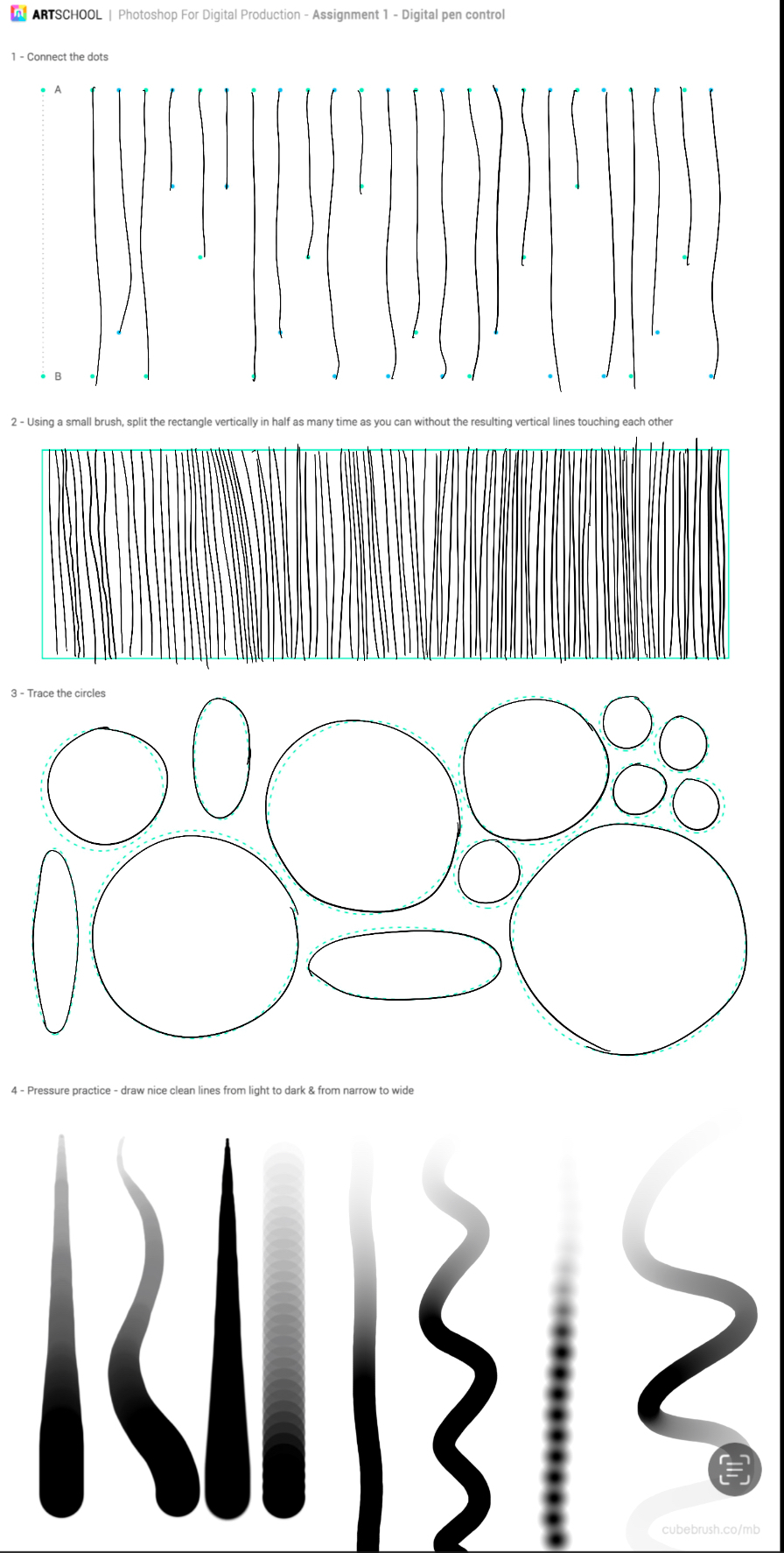 ARTSCHOOL | Photoshop For Digital Production - Assignment 1 - Digital pen control

1 - Connect the dots

A

B

2 - Using a small brush, split the rectangle vertically in half as many time as you can without the resulting vertical lines touching each other

3 - Trace the circles

4 - Pressure practice - draw nice clean lines from light to dark & from narrow to wide

cubebrush.co/mb