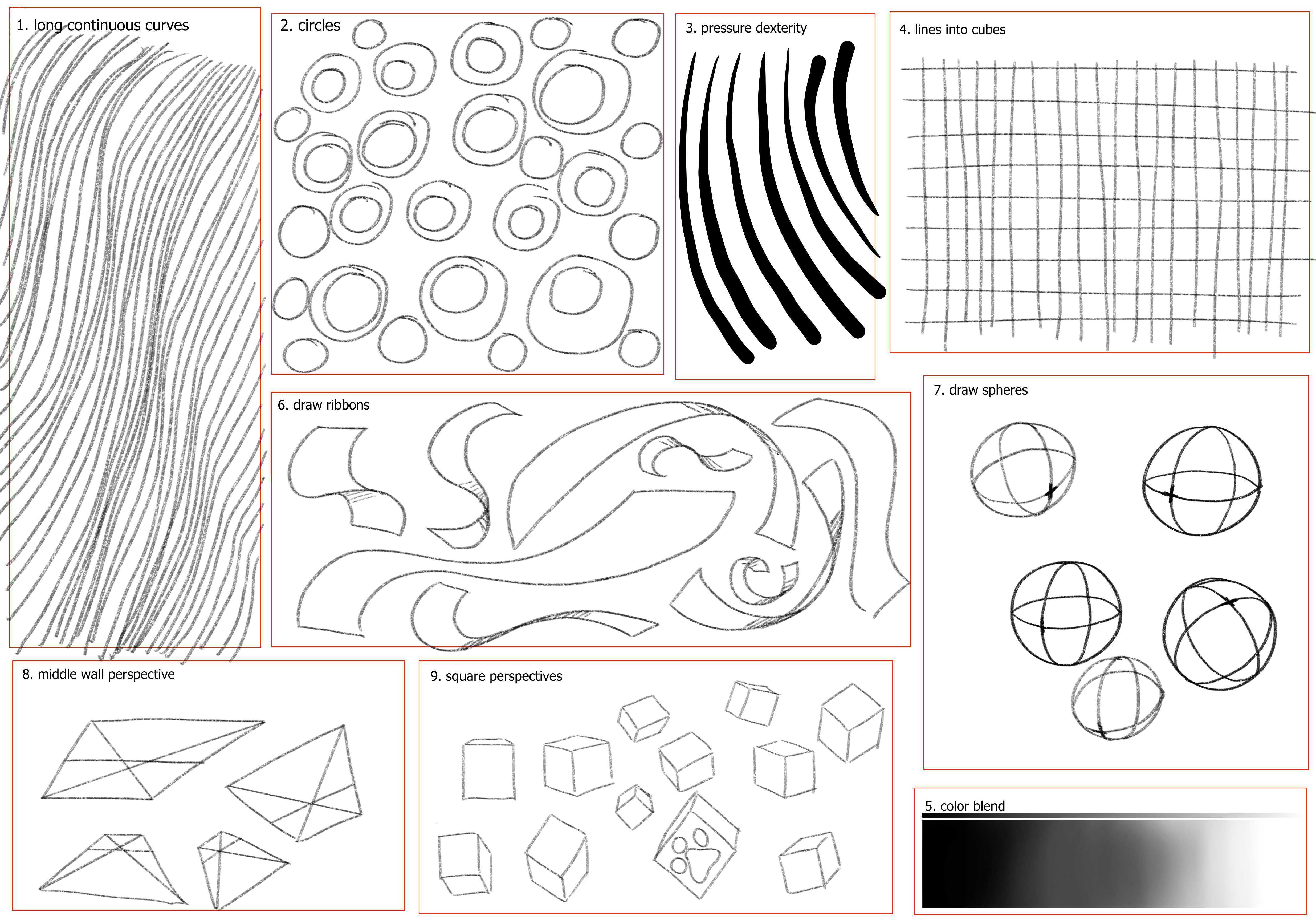 1. long continuous curves

2. circles

3. pressure dexterity

4. lines into cubes

6. draw ribbons

7. draw spheres

8. middle wall perspective

9. square perspectives

5. color blend