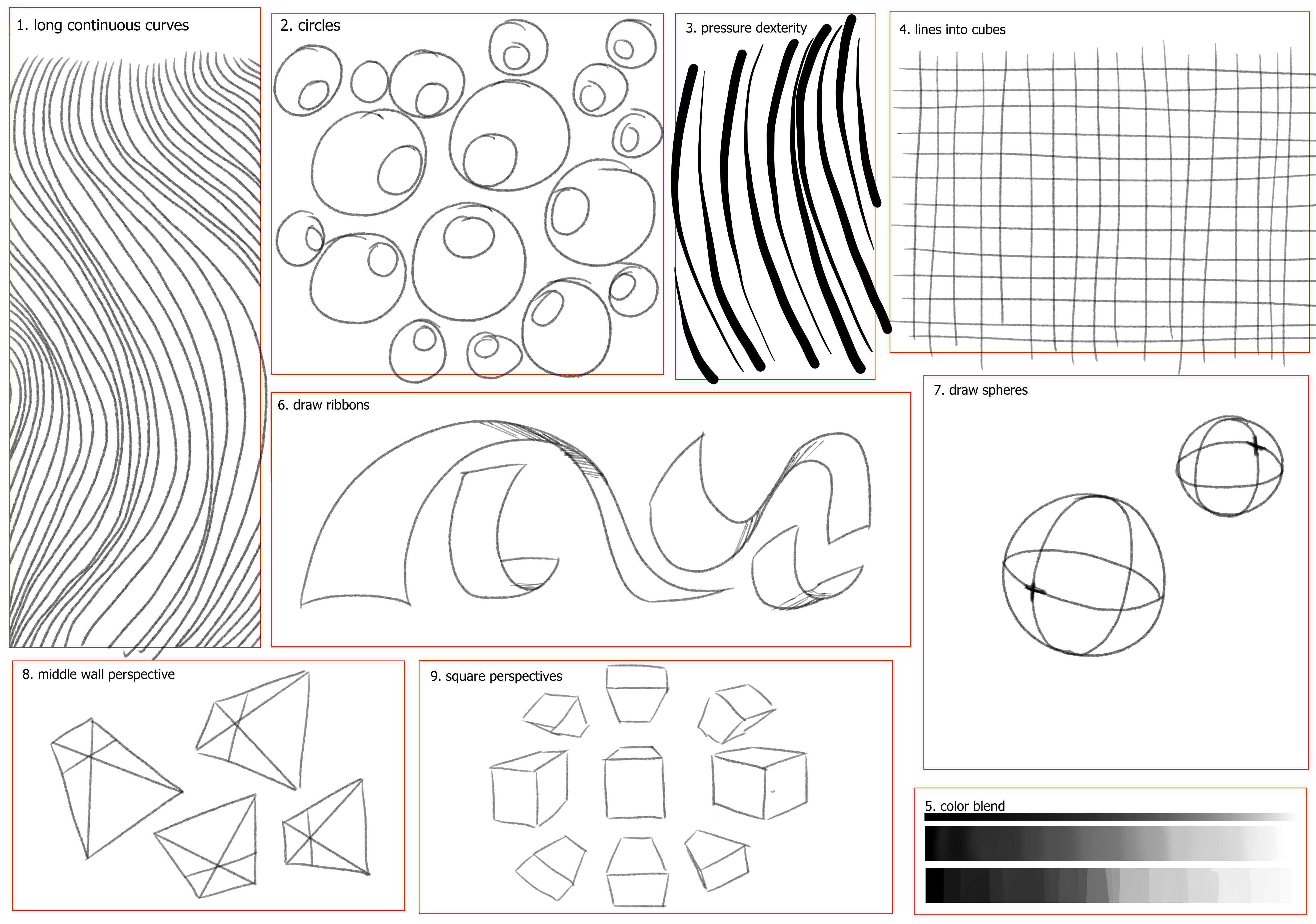 1. long continuous curves

2. circles

3. pressure dexterity

4. lines into cubes

6. draw ribbons

7. draw spheres

8. middle wall perspective

9. square perspectives

5. color blend